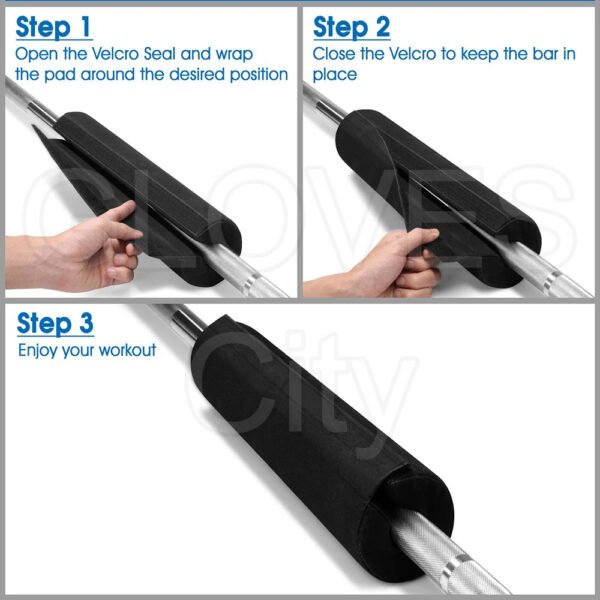 Step 1
Open the Velcro Seal and wrap the pad around the desired position

Step 2
Close the Velcro to keep the bar in place

Step 3
Enjoy your workout

GLOVES City